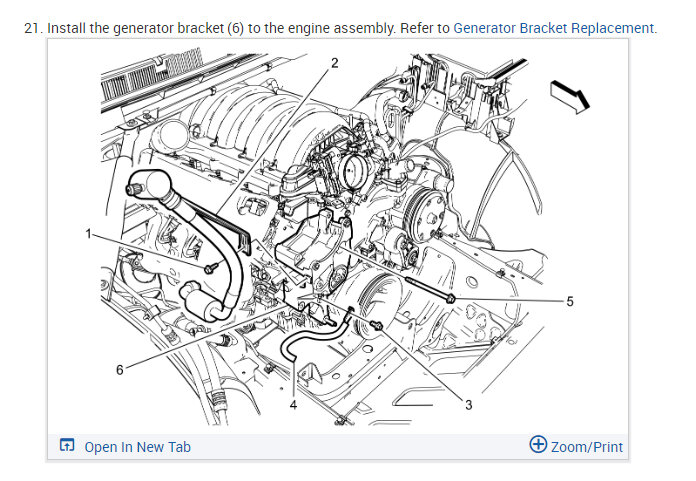 21. Install the generator bracket (6) to the engine assembly. Refer to Generator Bracket Replacement.

2

1

5

6

4

3

Open In New Tab

Zoom/Print