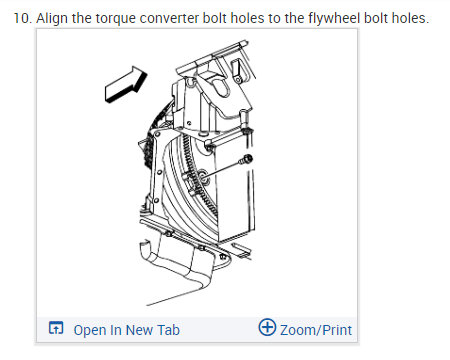 10. Align the torque converter bolt holes to the flywheel bolt holes.

Open In New Tab

Zoom/Print