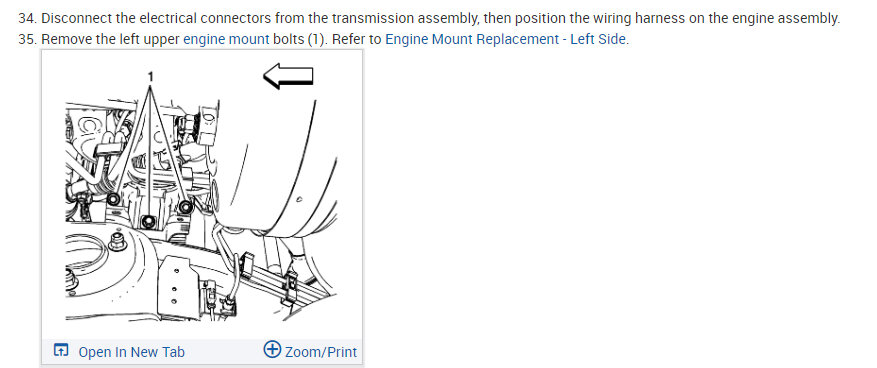 34. Disconnect the electrical connectors from the transmission assembly, then position the wiring harness on the engine assembly.
35. Remove the left upper engine mount bolts (1). Refer to Engine Mount Replacement - Left Side.

1

Open In New Tab
Zoom/Print