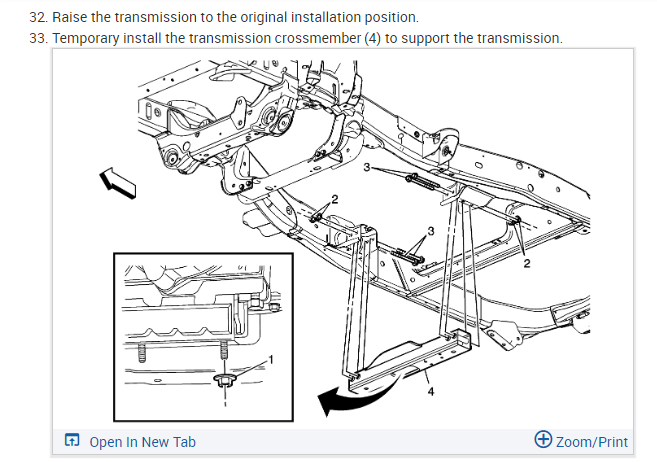 32. Raise the transmission to the original installation position.
33. Temporary install the transmission crossmember (4) to support the transmission.

3
2
3
2
1
4

Open In New Tab
Zoom/Print