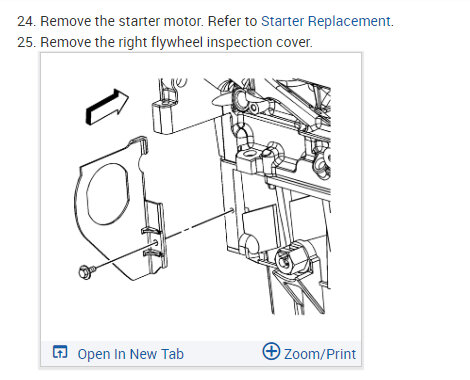 24. Remove the starter motor. Refer to Starter Replacement.
25. Remove the right flywheel inspection cover.

Open In New Tab

Zoom/Print