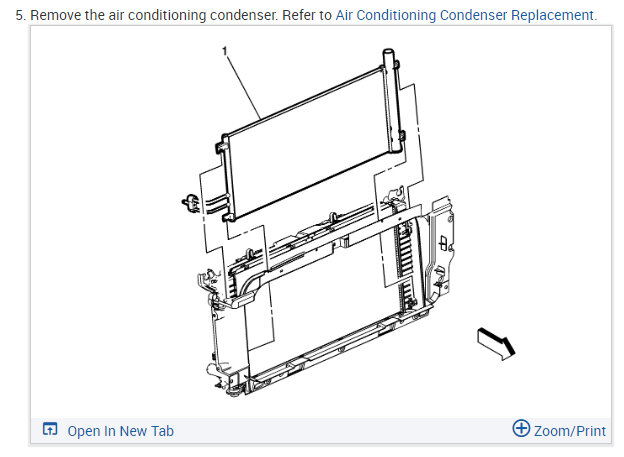 5. Remove the air conditioning condenser. Refer to Air Conditioning Condenser Replacement.

1

Open In New Tab

Zoom/Print