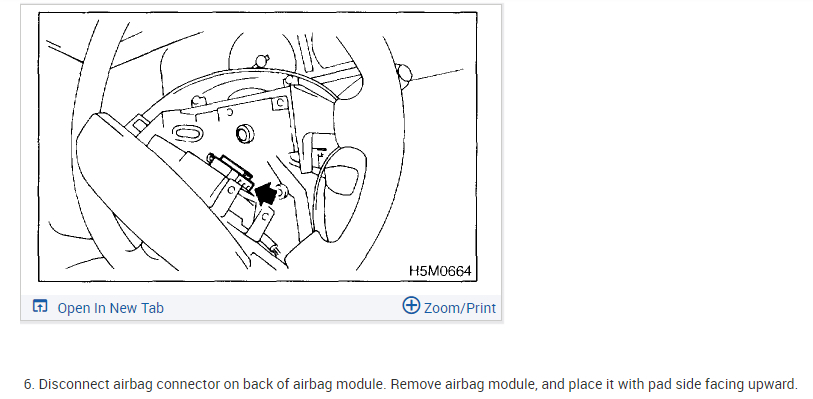 H5M0664

Open In New Tab

Zoom/Print

6. Disconnect airbag connector on back of airbag module. Remove airbag module, and place it with pad side facing upward.