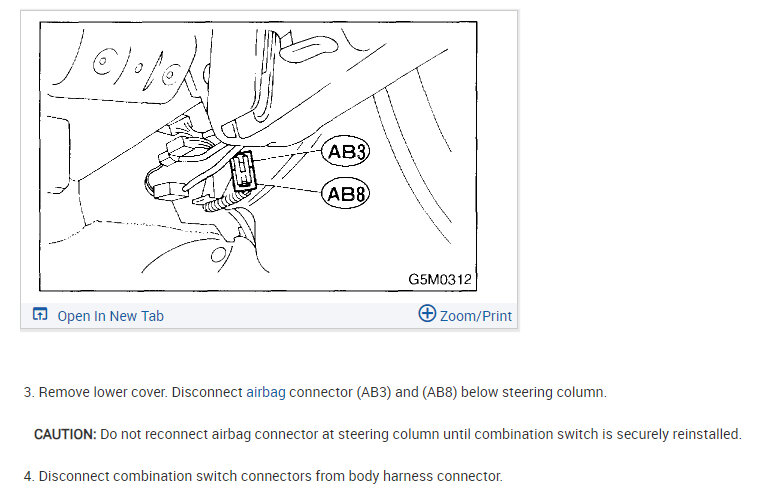 AB3

AB8

G5M0312

Open In New Tab

Zoom/Print

3. Remove lower cover. Disconnect airbag connector (AB3) and (AB8) below steering column.

CAUTION: Do not reconnect airbag connector at steering column until combination switch is securely reinstalled.

4. Disconnect combination switch connectors from body harness connector.