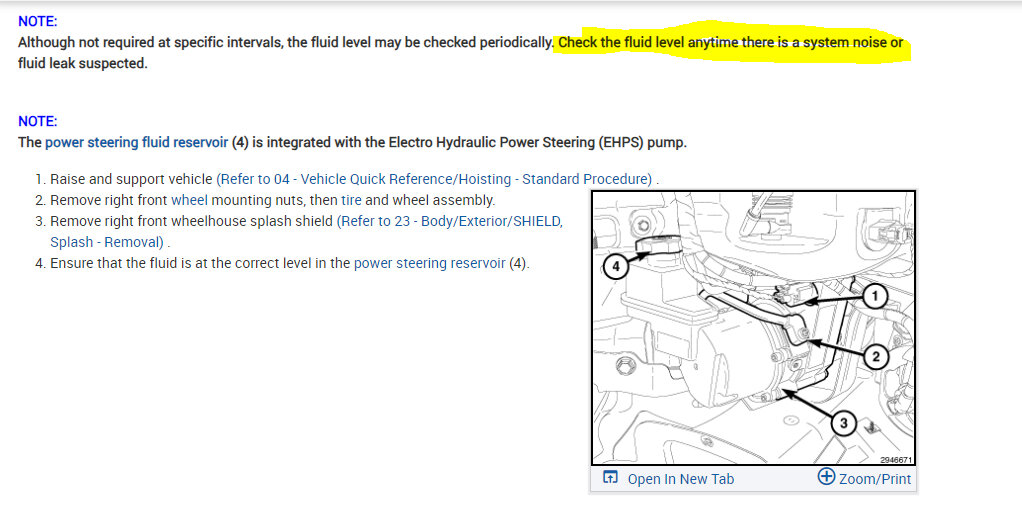 NOTE:
Although not required at specific intervals, the fluid level may be checked periodically. Check the fluid level anytime there is a system noise or fluid leak suspected.

NOTE:
The power steering fluid reservoir (4) is integrated with the Electro Hydraulic Power Steering (EHPS) pump.

1. Raise and support vehicle (Refer to 04 - Vehicle Quick Reference/Hoisting - Standard Procedure) .
2. Remove right front wheel mounting nuts, then tire and wheel assembly.
3. Remove right front wheelhouse splash shield (Refer to 23 - Body/Exterior/SHIELD, Splash - Removal) .
4. Ensure that the fluid is at the correct level in the power steering reservoir (4).

4
1
2
3
2946671

Open In New Tab
Zoom/Print