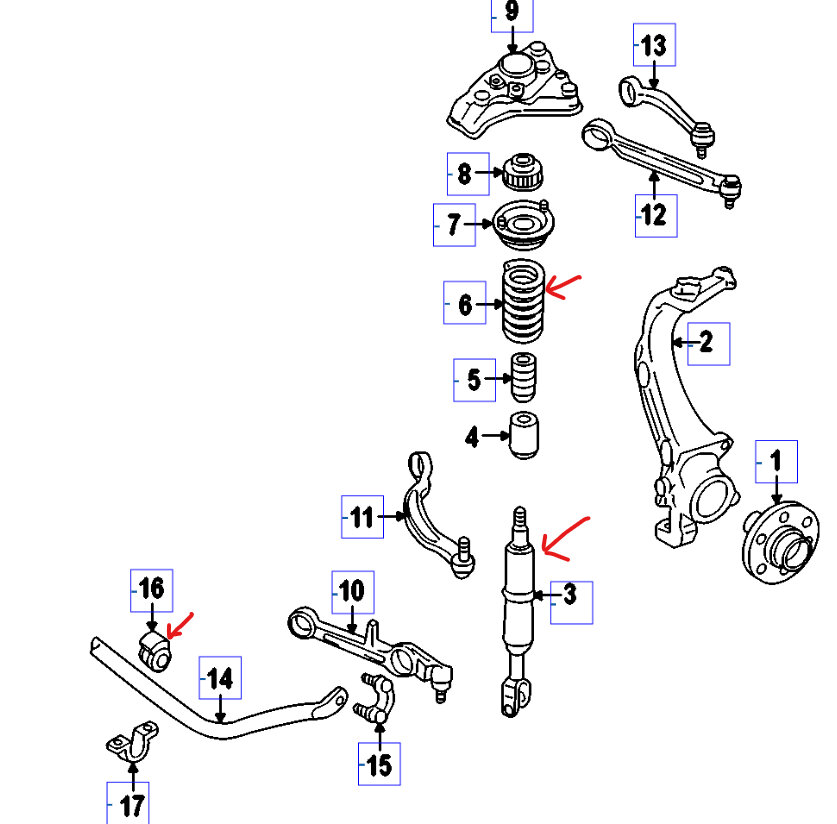 9
13
8
12
7
6
2
5
4
1
11
3
16
10
14
15
17