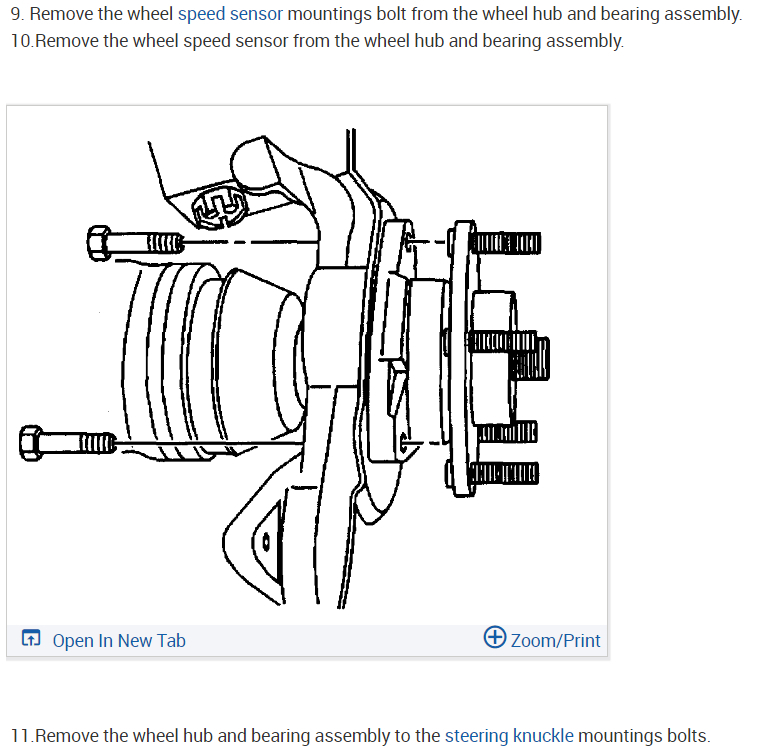 9. Remove the wheel speed sensor mountings bolt from the wheel hub and bearing assembly.
10.Remove the wheel speed sensor from the wheel hub and bearing assembly.

Open In New Tab

Zoom/Print

11.Remove the wheel hub and bearing assembly to the steering knuckle mountings bolts.