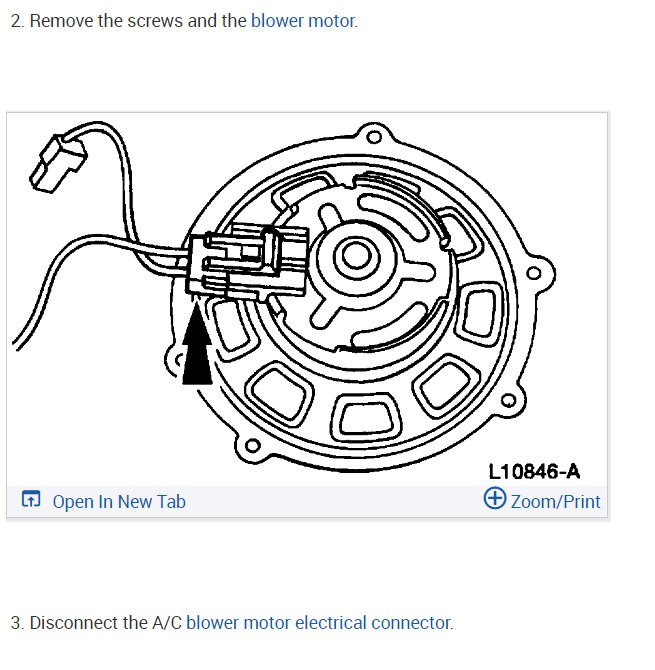 2. Remove the screws and the blower motor.

L10846-A

Open In New Tab

Zoom/Print

3. Disconnect the A/C blower motor electrical connector.