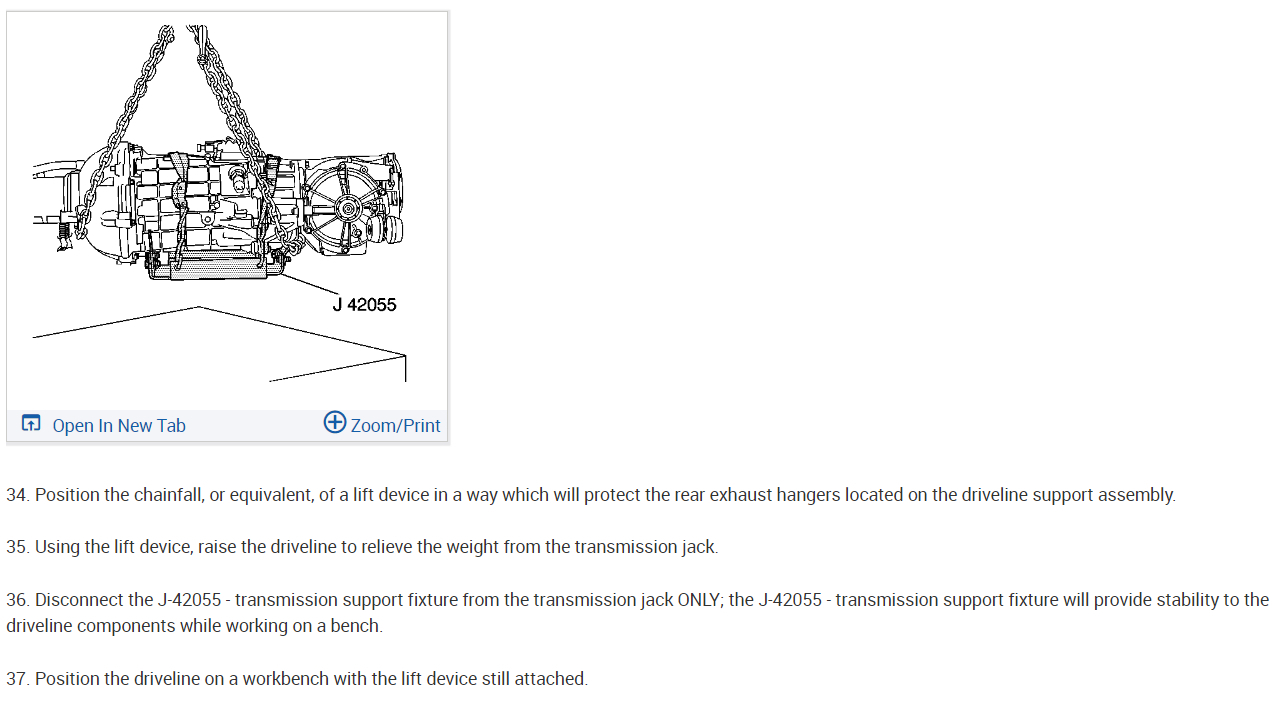 J 42055

Open In New Tab

Zoom/Print

34. Position the chainfall, or equivalent, of a lift device in a way which will protect the rear exhaust hangers located on the driveline support assembly.

35. Using the lift device, raise the driveline to relieve the weight from the transmission jack.

36. Disconnect the J-42055 - transmission support fixture from the transmission jack ONLY; the J-42055 - transmission support fixture will provide stability to the driveline components while working on a bench.

37. Position the driveline on a workbench with the lift device still attached.