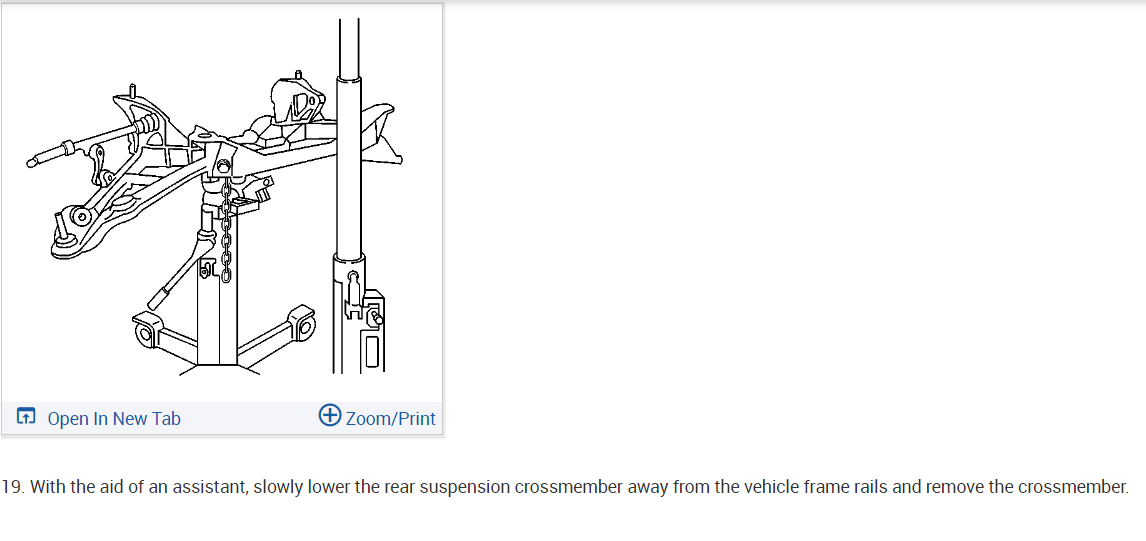 Open In New Tab

Zoom/Print

19. With the aid of an assistant, slowly lower the rear suspension crossmember away from the vehicle frame rails and remove the crossmember.