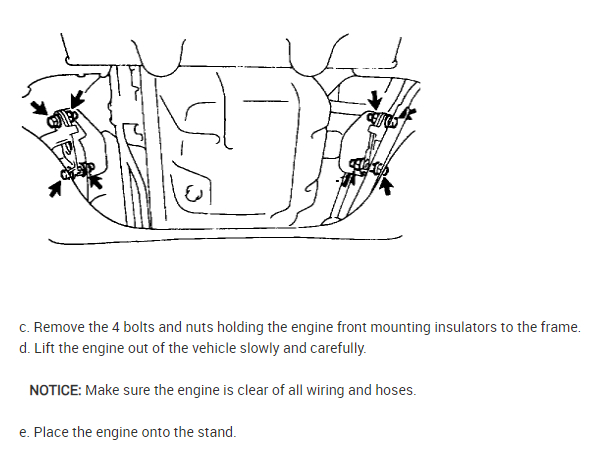 c. Remove the 4 bolts and nuts holding the engine front mounting insulators to the frame.
d. Lift the engine out of the vehicle slowly and carefully.

NOTICE: Make sure the engine is clear of all wiring and hoses.

e. Place the engine onto the stand.