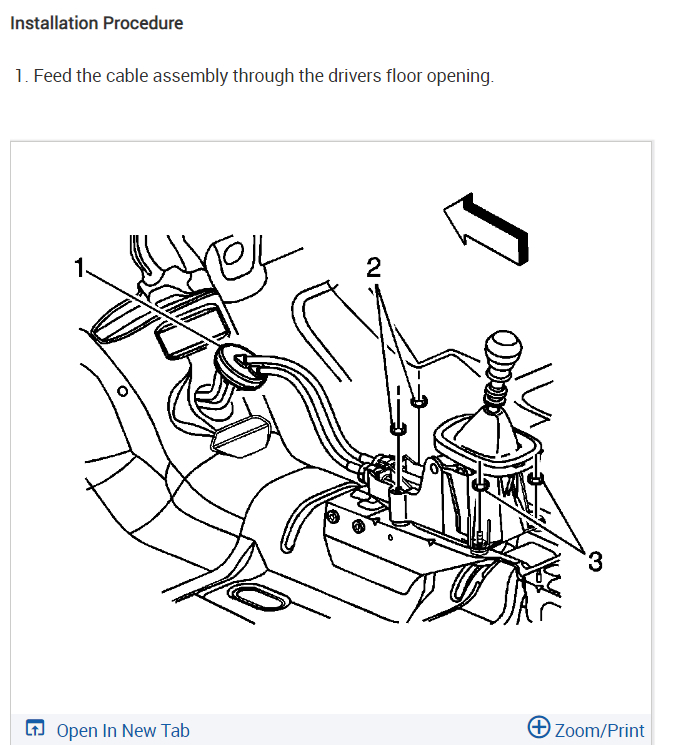 Installation Procedure

1. Feed the cable assembly through the drivers floor opening.

1

2

3

Open In New Tab

Zoom/Print