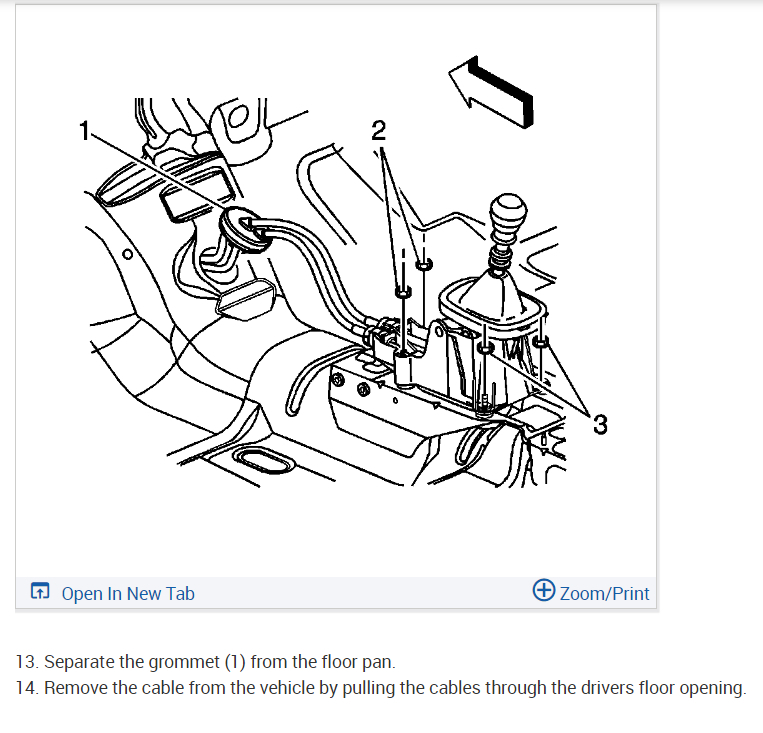 1
2
3

Open In New Tab
Zoom/Print

13. Separate the grommet (1) from the floor pan.
14. Remove the cable from the vehicle by pulling the cables through the drivers floor opening.