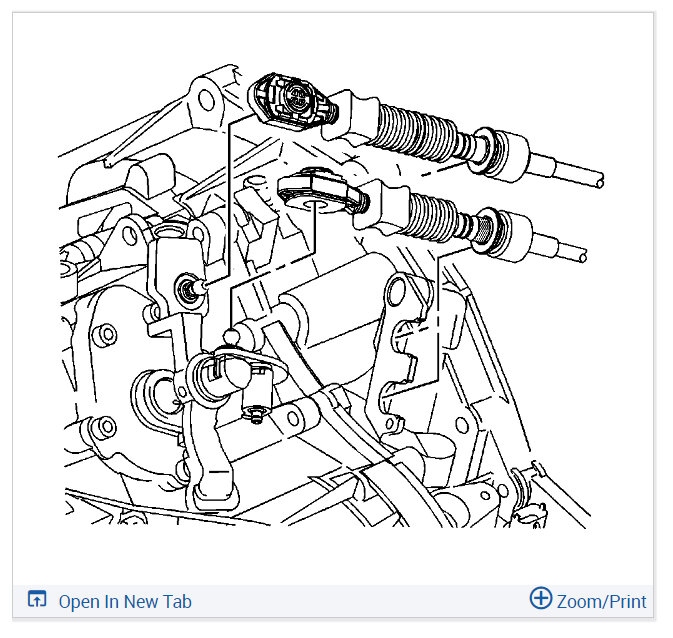 Open In New Tab

Zoom/Print