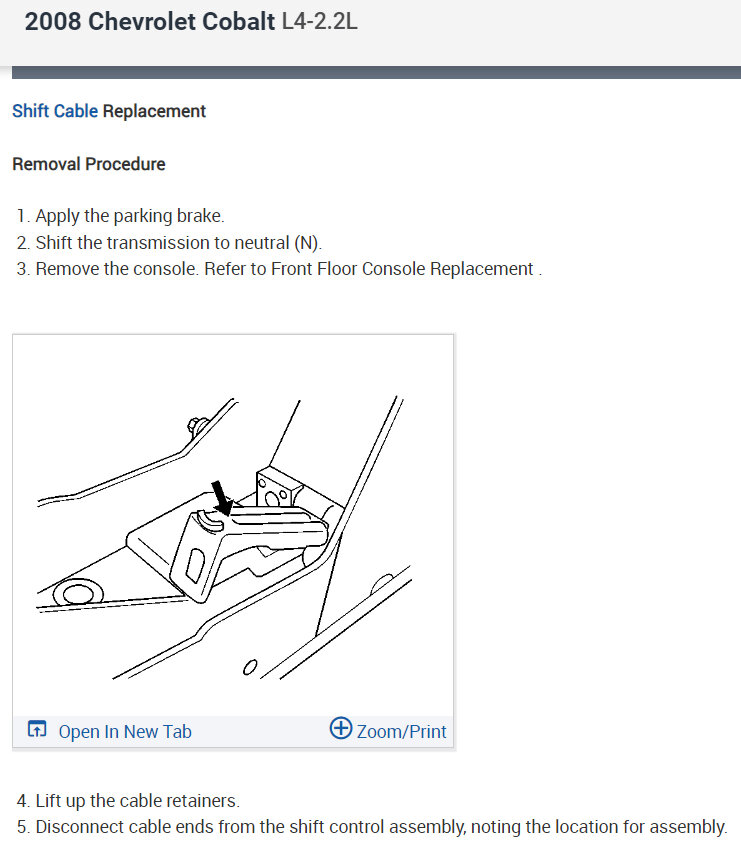 2008 Chevrolet Cobalt L4-2.2L

Shift Cable Replacement

Removal Procedure

1. Apply the parking brake.
2. Shift the transmission to neutral (N).
3. Remove the console. Refer to Front Floor Console Replacement .

Open In New Tab

Zoom/Print

4. Lift up the cable retainers.
5. Disconnect cable ends from the shift control assembly, noting the location for assembly.