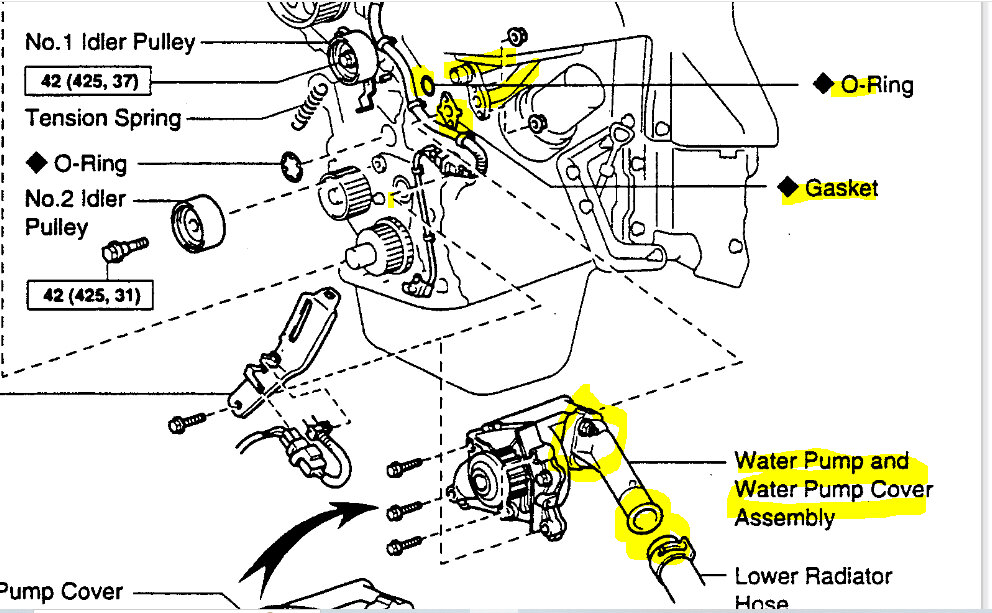 No.1 Idler Pulley
42 (425, 37)
Tension Spring
◆ O-Ring
No.2 Idler Pulley
42 (425, 31)
◆ O-Ring
◆ Gasket
Water Pump and Water Pump Cover Assembly
Lower Radiator Hose
Pump Cover