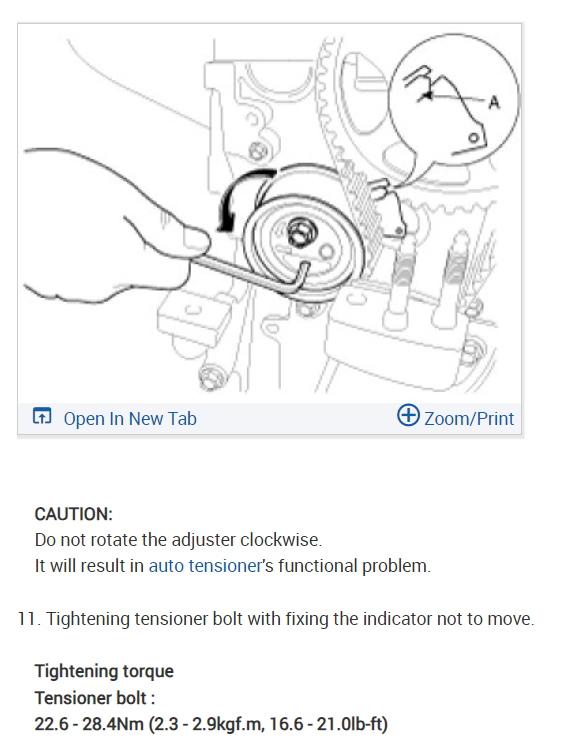 A

Open In New Tab

Zoom/Print

CAUTION:
Do not rotate the adjuster clockwise.
It will result in auto tensioner's functional problem.

11. Tightening tensioner bolt with fixing the indicator not to move.

Tightening torque
Tensioner bolt :
22.6 - 28.4Nm (2.3 - 2.9kgf.m, 16.6 - 21.0lb-ft)