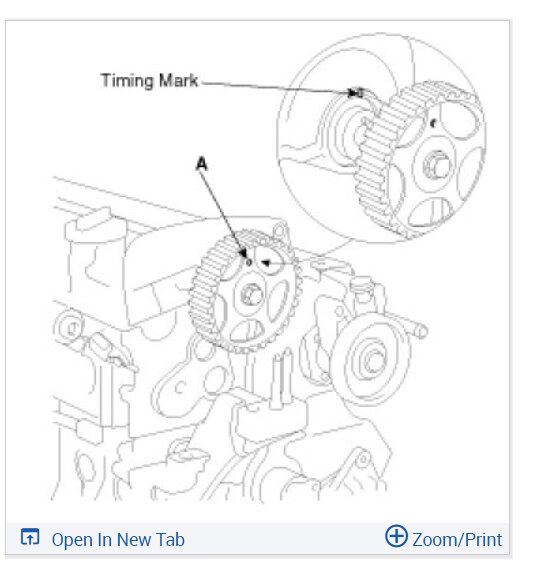 Timing Mark

A

Open In New Tab

Zoom/Print