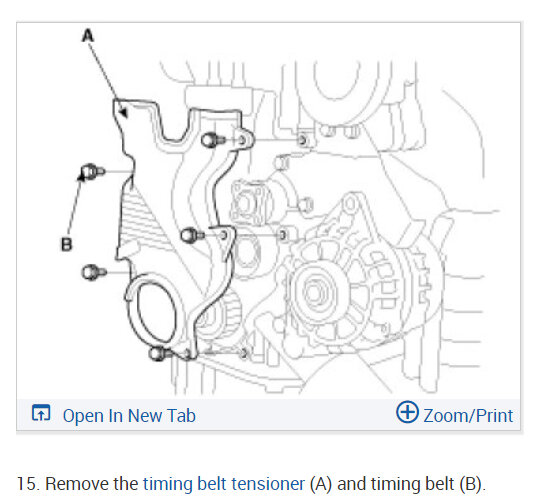 A

B

Open In New Tab

Zoom/Print

15. Remove the timing belt tensioner (A) and timing belt (B).