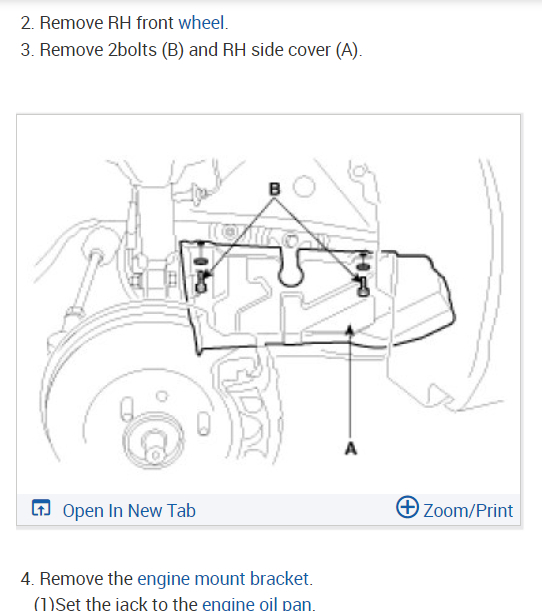 2. Remove RH front wheel.
3. Remove 2bolts (B) and RH side cover (A).

B

A

Open In New Tab

Zoom/Print

4. Remove the engine mount bracket.
(1)Set the jack to the engine oil pan.