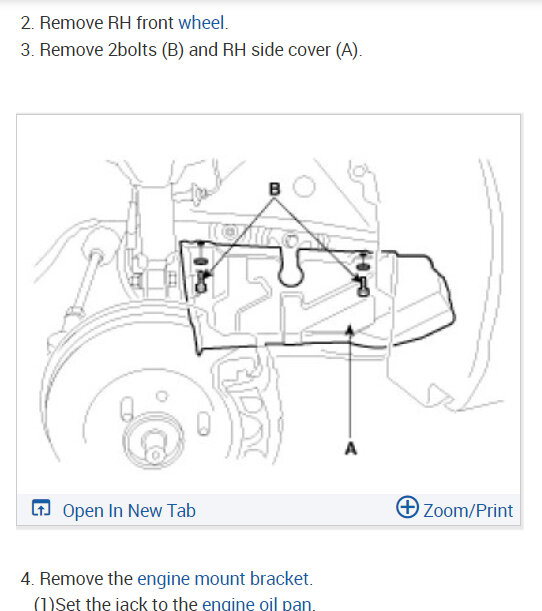 2. Remove RH front wheel.
3. Remove 2bolts (B) and RH side cover (A).

B

A

Open In New Tab

Zoom/Print

4. Remove the engine mount bracket.
(1)Set the jack to the engine oil pan.