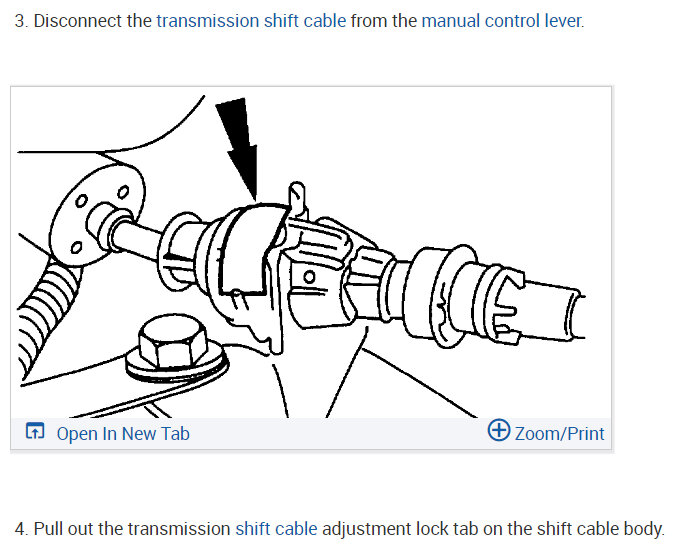 3. Disconnect the transmission shift cable from the manual control lever.

Open In New Tab

Zoom/Print

4. Pull out the transmission shift cable adjustment lock tab on the shift cable body.