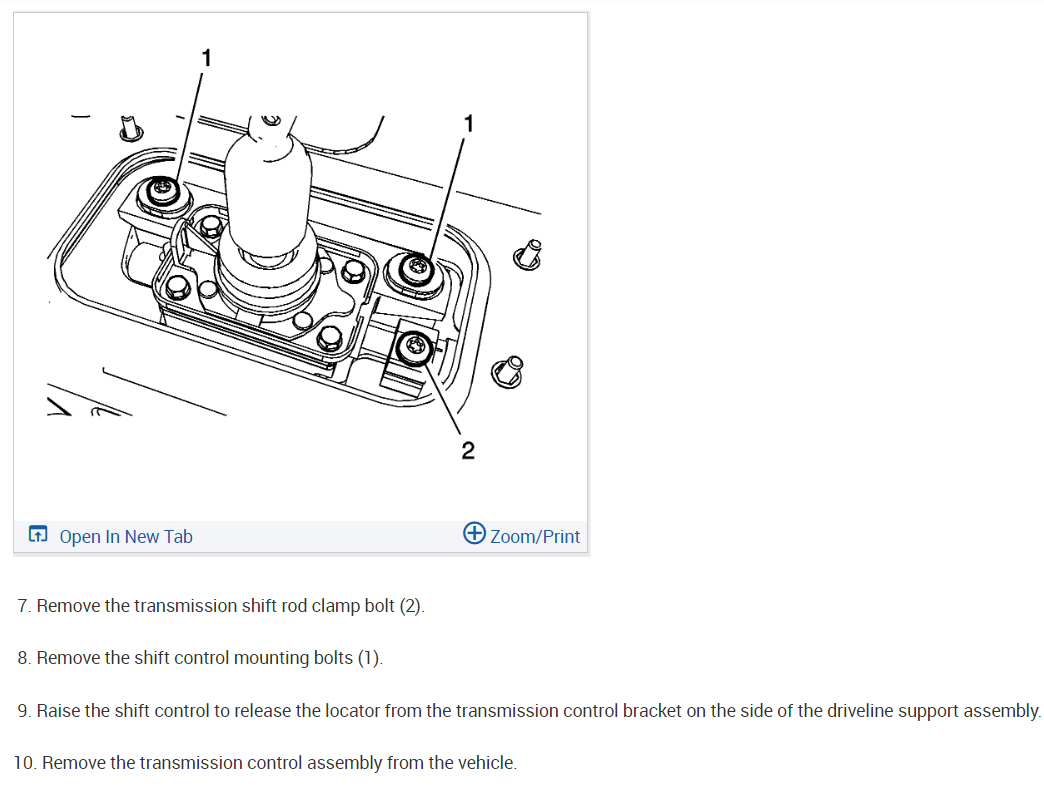 1

1

2

Open In New Tab

Zoom/Print

7. Remove the transmission shift rod clamp bolt (2).

8. Remove the shift control mounting bolts (1).

9. Raise the shift control to release the locator from the transmission control bracket on the side of the driveline support assembly.

10. Remove the transmission control assembly from the vehicle.