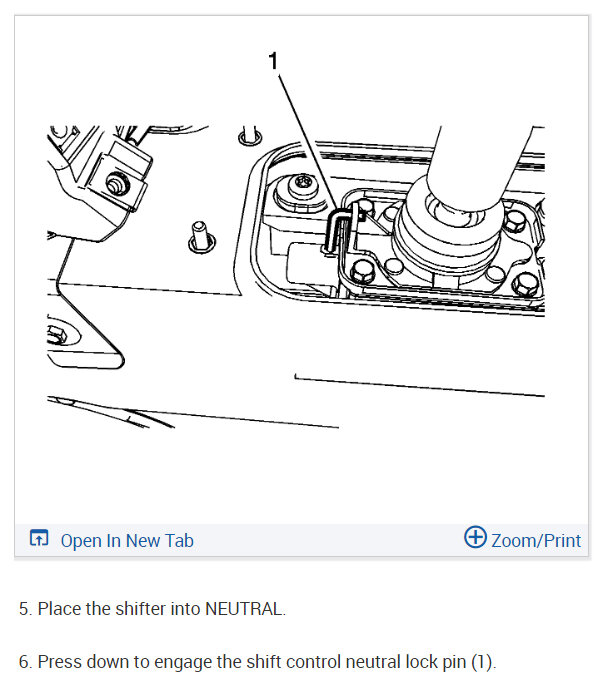 1

Open In New Tab

Zoom/Print

5. Place the shifter into NEUTRAL.

6. Press down to engage the shift control neutral lock pin (1).