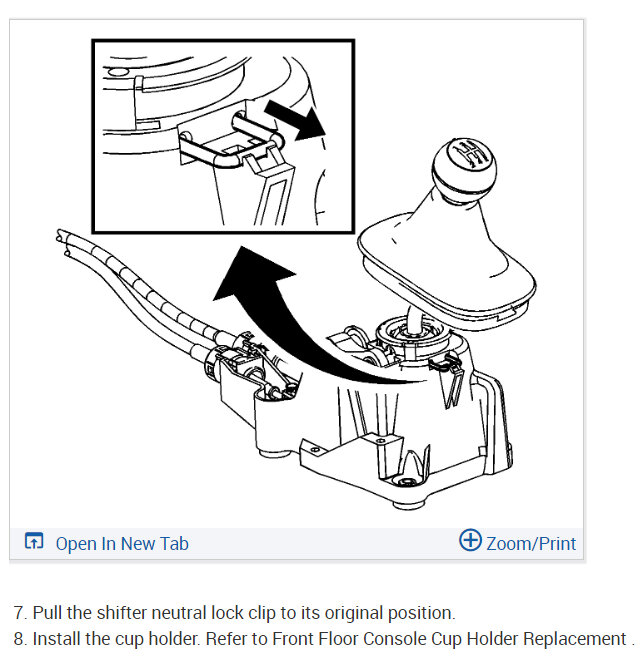 Open In New Tab

Zoom/Print

7. Pull the shifter neutral lock clip to its original position.
8. Install the cup holder. Refer to Front Floor Console Cup Holder Replacement .