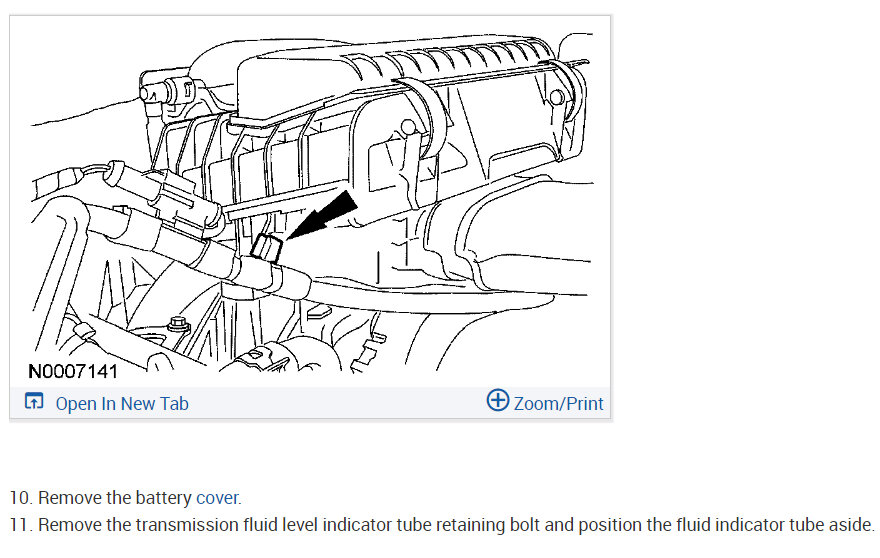 N0007141

Open In New Tab

Zoom/Print

10. Remove the battery cover.

11. Remove the transmission fluid level indicator tube retaining bolt and position the fluid indicator tube aside.