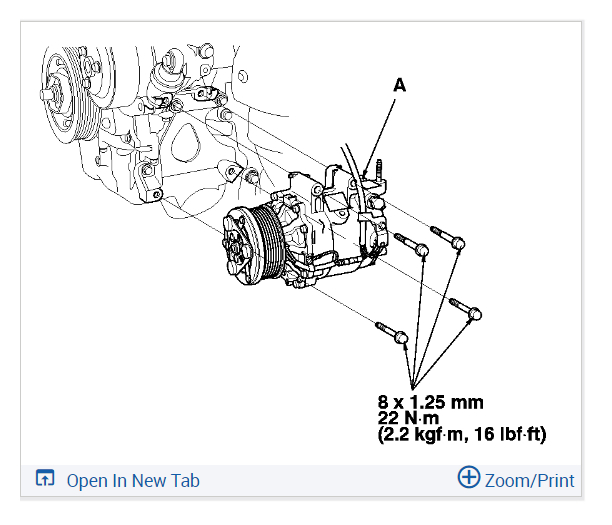 A

8 x 1.25 mm
22 N·m
(2.2 kgf·m, 16 lbf·ft)

Open In New Tab

Zoom/Print