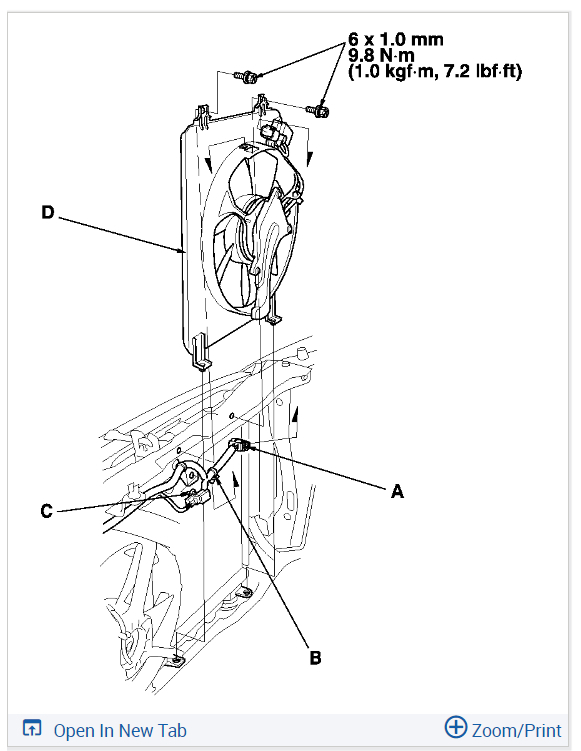 6 x 1.0 mm
9.8 N·m
(1.0 kgf·m, 7.2 lbf·ft)

D

A

C

B

Open In New Tab

Zoom/Print