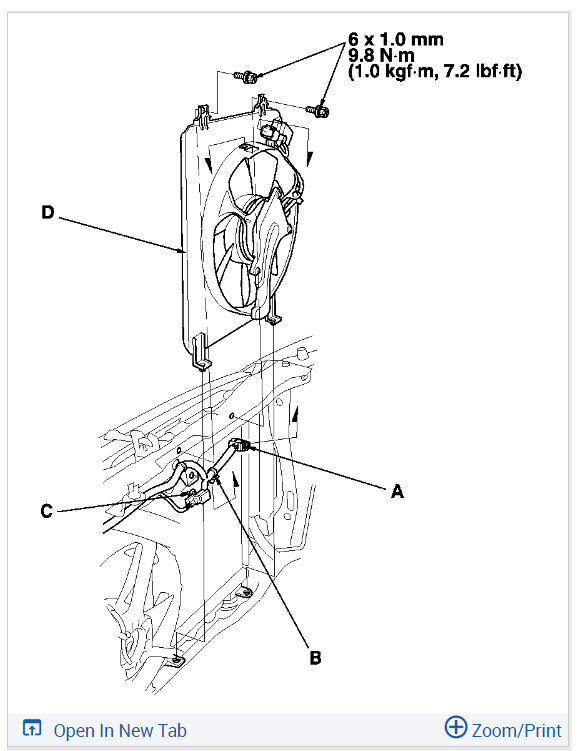 6 x 1.0 mm
9.8 N·m
(1.0 kgf·m, 7.2 lbf·ft)

D

A

C

B

Open In New Tab

Zoom/Print