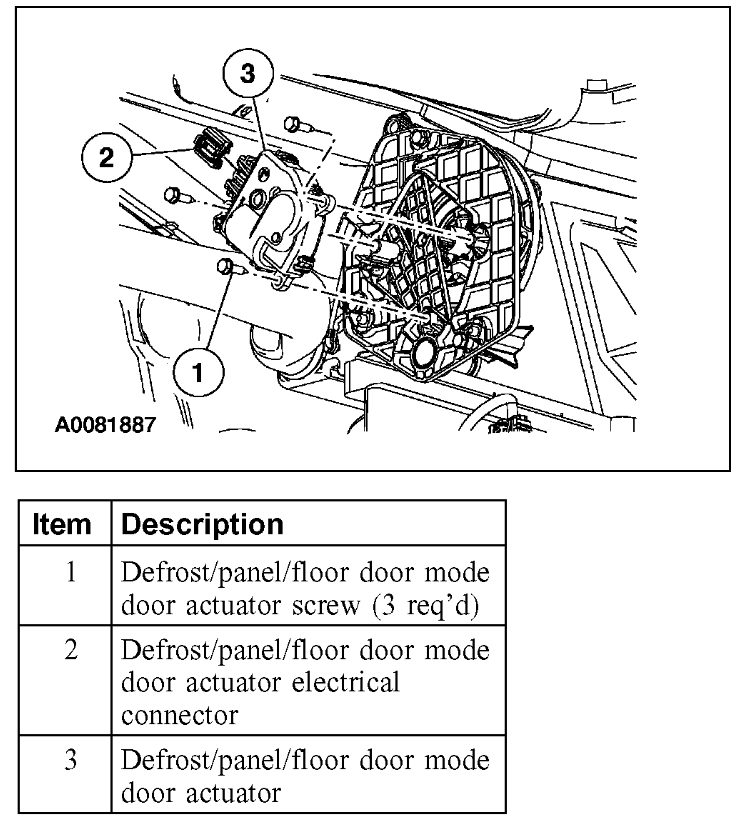 3

2

1

A0081887

| Item | Description |
|---|---|
| 1 | Defrost/panel/floor door mode door actuator screw (3 req'd) |
| 2 | Defrost/panel/floor door mode door actuator electrical connector |
| 3 | Defrost/panel/floor door mode door actuator |