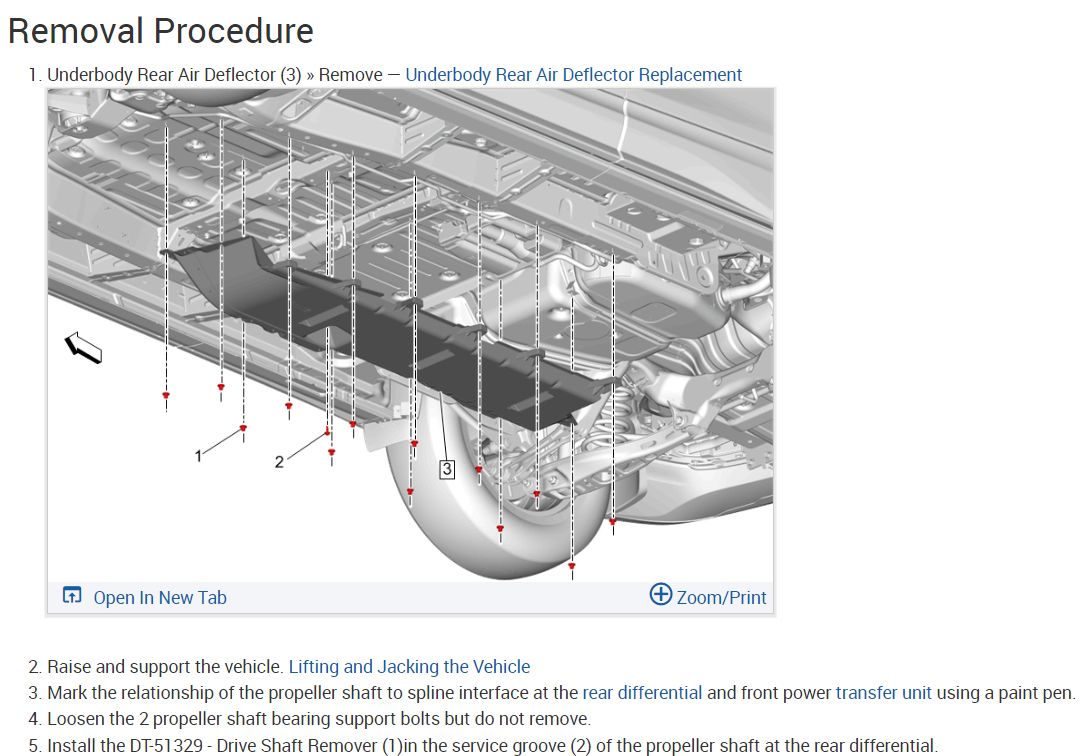 Removal Procedure

1. Underbody Rear Air Deflector (3) » Remove — Underbody Rear Air Deflector Replacement

1
2
3

Open In New Tab
Zoom/Print

2. Raise and support the vehicle. Lifting and Jacking the Vehicle
3. Mark the relationship of the propeller shaft to spline interface at the rear differential and front power transfer unit using a paint pen.
4. Loosen the 2 propeller shaft bearing support bolts but do not remove.
5. Install the DT-51329 - Drive Shaft Remover (1)in the service groove (2) of the propeller shaft at the rear differential.