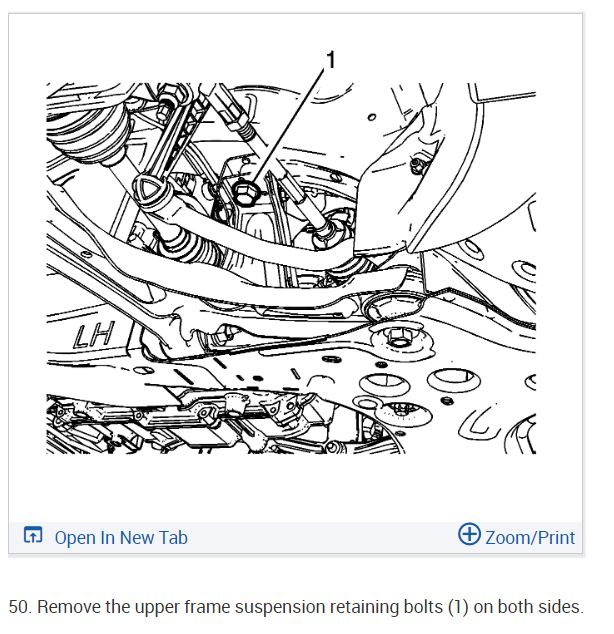 1

LH

Open In New Tab

Zoom/Print

50. Remove the upper frame suspension retaining bolts (1) on both sides.