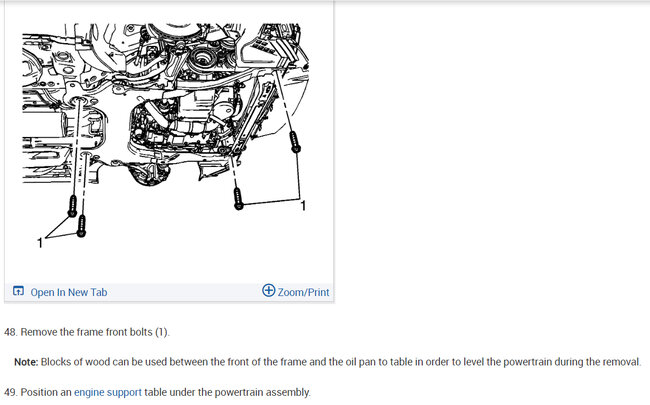 1

1

Open In New Tab

Zoom/Print

48. Remove the frame front bolts (1).

Note: Blocks of wood can be used between the front of the frame and the oil pan to table in order to level the powertrain during the removal.

49. Position an engine support table under the powertrain assembly.