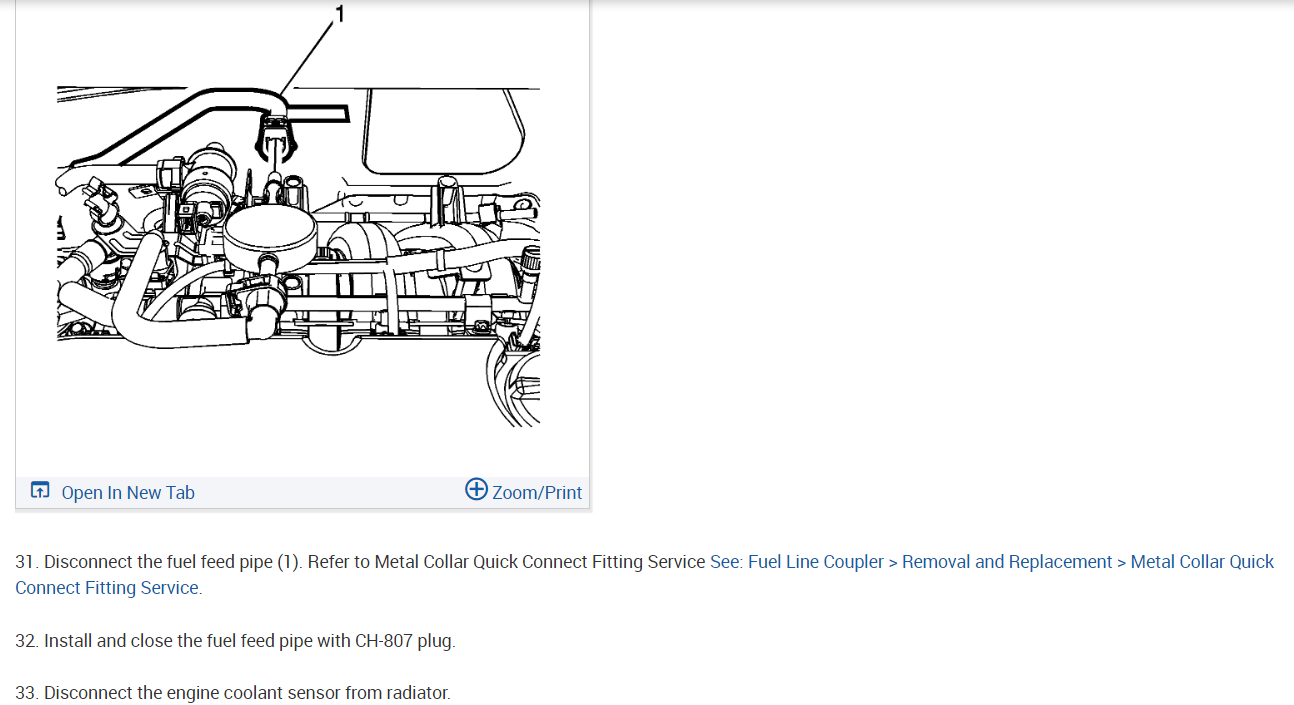 1

Open In New Tab

Zoom/Print

31. Disconnect the fuel feed pipe (1). Refer to Metal Collar Quick Connect Fitting Service See: Fuel Line Coupler > Removal and Replacement > Metal Collar Quick Connect Fitting Service.

32. Install and close the fuel feed pipe with CH-807 plug.

33. Disconnect the engine coolant sensor from radiator.