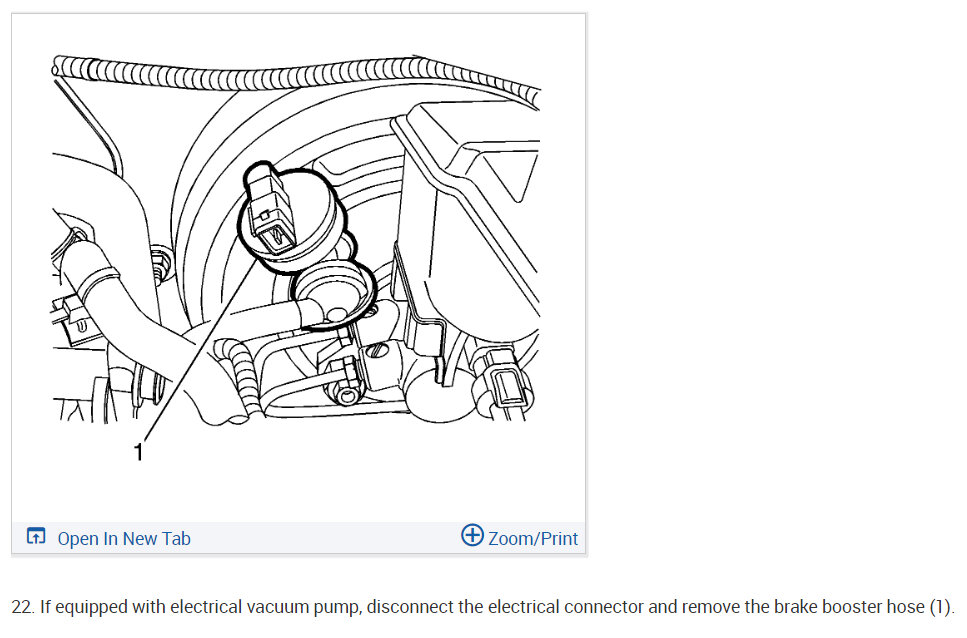 1

Open In New Tab

Zoom/Print

22. If equipped with electrical vacuum pump, disconnect the electrical connector and remove the brake booster hose (1).