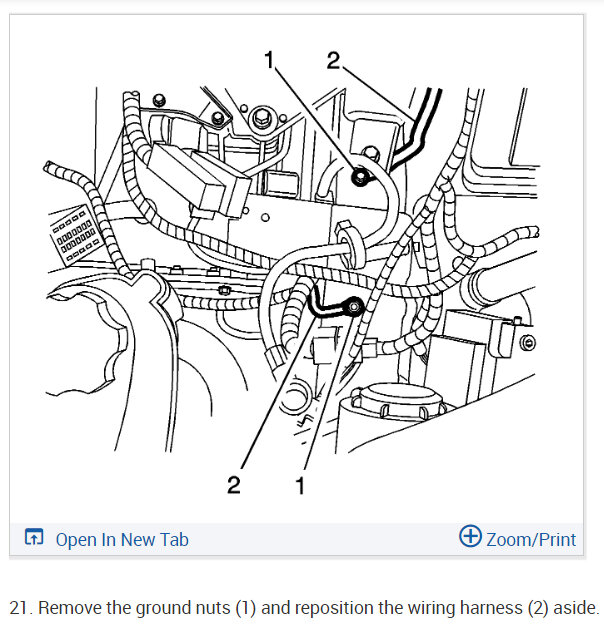 1
2
2
1

Open In New Tab
Zoom/Print

21. Remove the ground nuts (1) and reposition the wiring harness (2) aside.