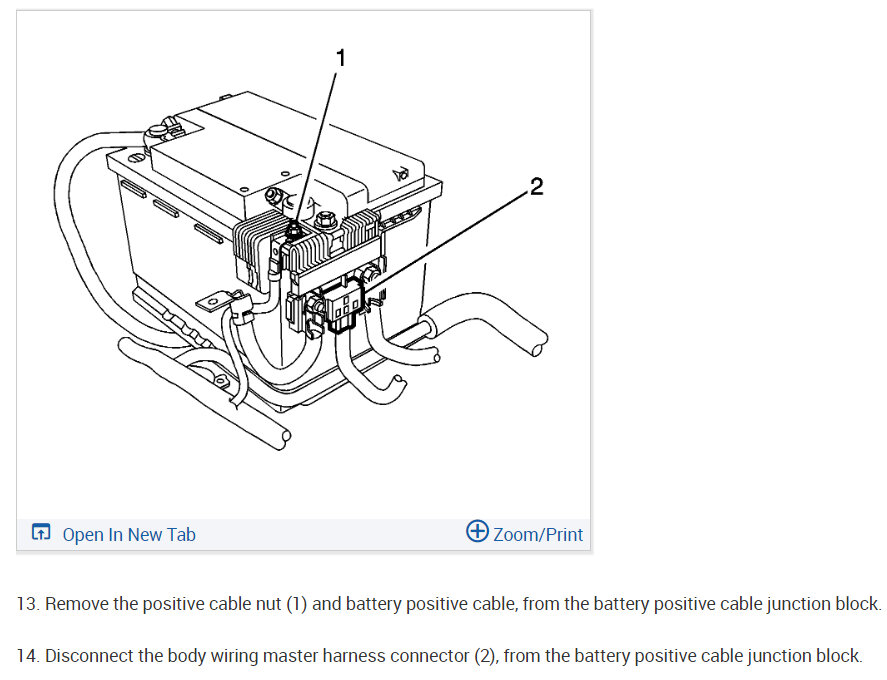 1

2

Open In New Tab

Zoom/Print

13. Remove the positive cable nut (1) and battery positive cable, from the battery positive cable junction block.

14. Disconnect the body wiring master harness connector (2), from the battery positive cable junction block.