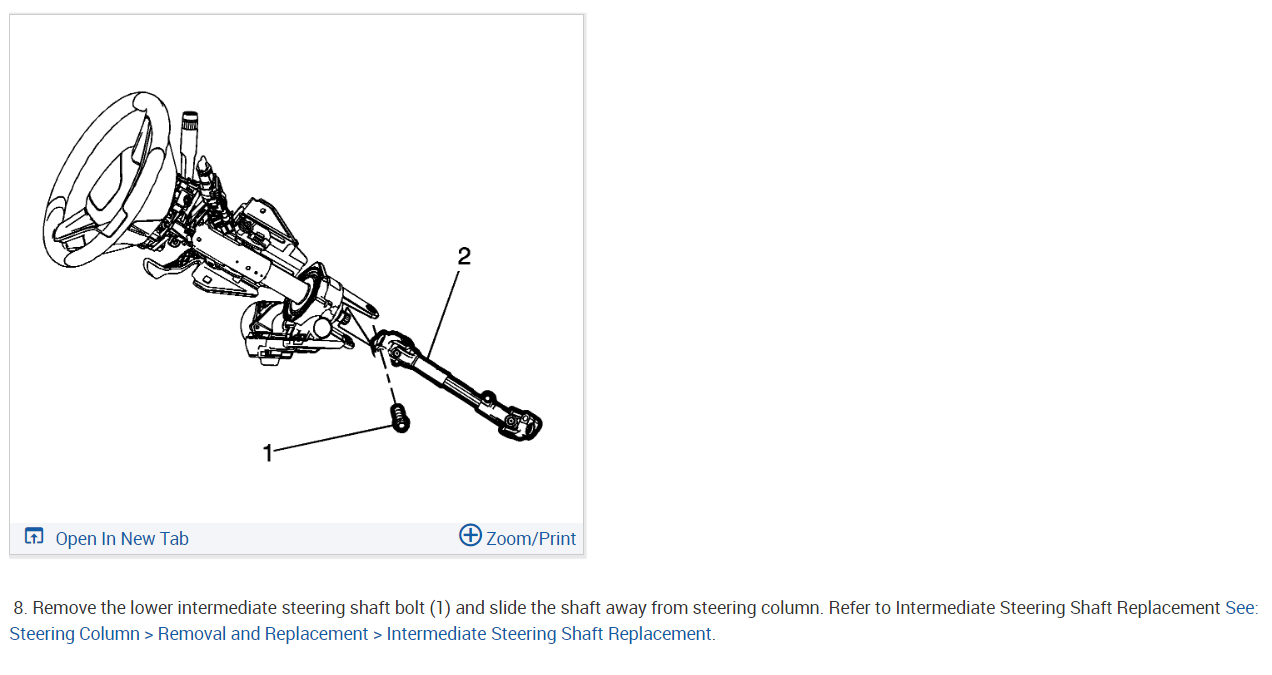 2

1

Open In New Tab

Zoom/Print

8. Remove the lower intermediate steering shaft bolt (1) and slide the shaft away from steering column. Refer to Intermediate Steering Shaft Replacement See: Steering Column > Removal and Replacement > Intermediate Steering Shaft Replacement.