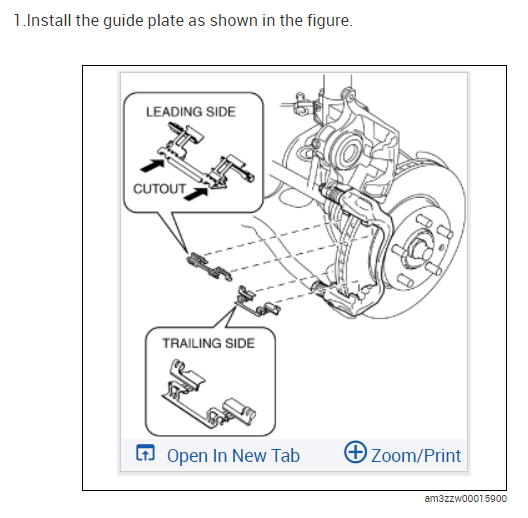 1.Install the guide plate as shown in the figure.

LEADING SIDE

CUTOUT

TRAILING SIDE

Open In New Tab

Zoom/Print

am3zzw00015900