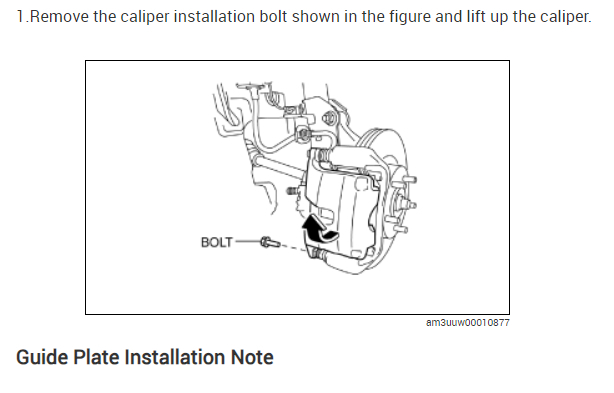 1.Remove the caliper installation bolt shown in the figure and lift up the caliper.

BOLT

am3uuw00010877

Guide Plate Installation Note