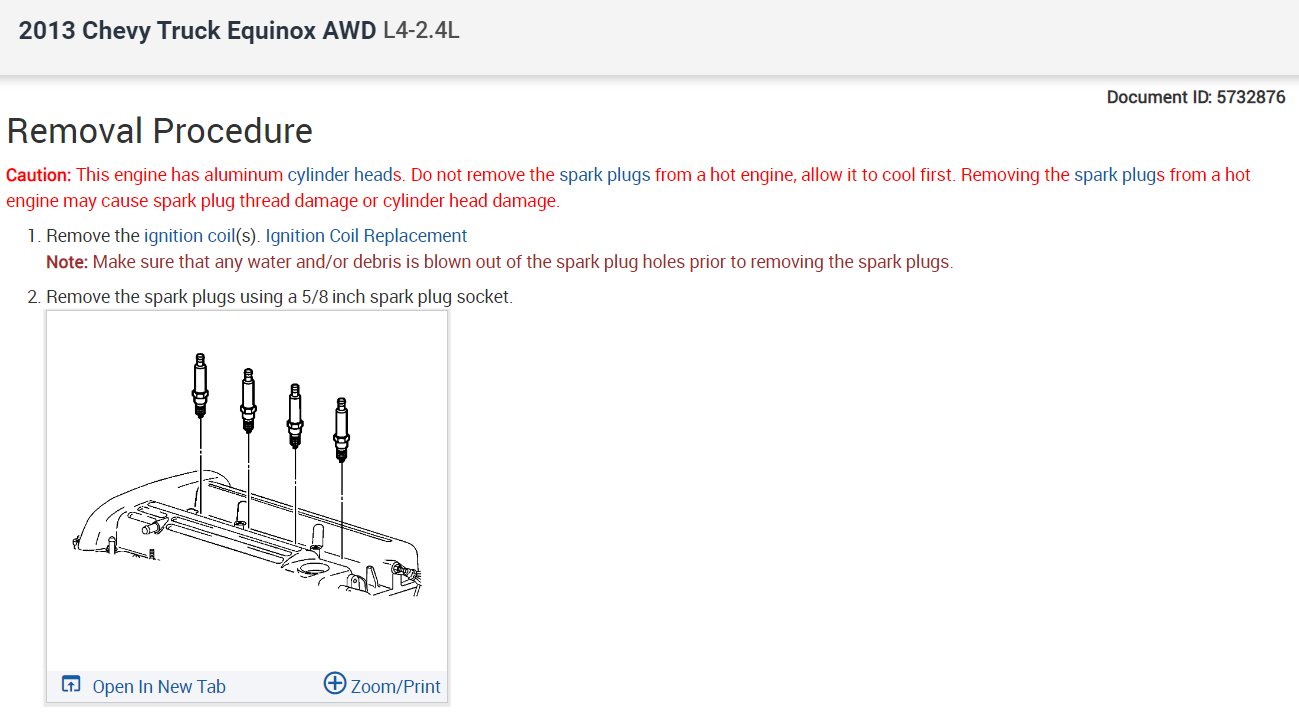 2013 Chevy Truck Equinox AWD L4-2.4L

Document ID: 5732876

Removal Procedure

Caution: This engine has aluminum cylinder heads. Do not remove the spark plugs from a hot engine, allow it to cool first. Removing the spark plugs from a hot engine may cause spark plug thread damage or cylinder head damage.

1. Remove the ignition coil(s). Ignition Coil Replacement
Note: Make sure that any water and/or debris is blown out of the spark plug holes prior to removing the spark plugs.

2. Remove the spark plugs using a 5/8 inch spark plug socket.

Open In New Tab

Zoom/Print