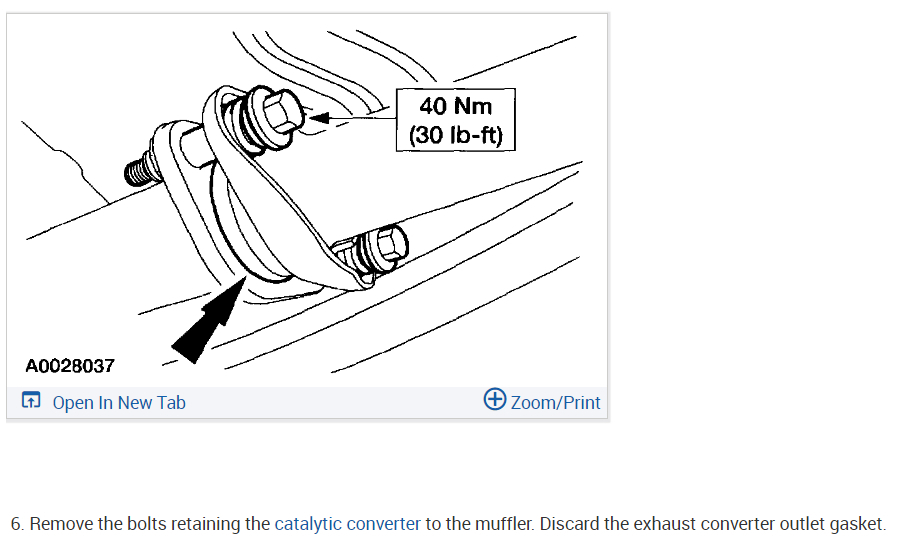 40 Nm
(30 lb-ft)

A0028037

Open In New Tab

Zoom/Print

6. Remove the bolts retaining the catalytic converter to the muffler. Discard the exhaust converter outlet gasket.