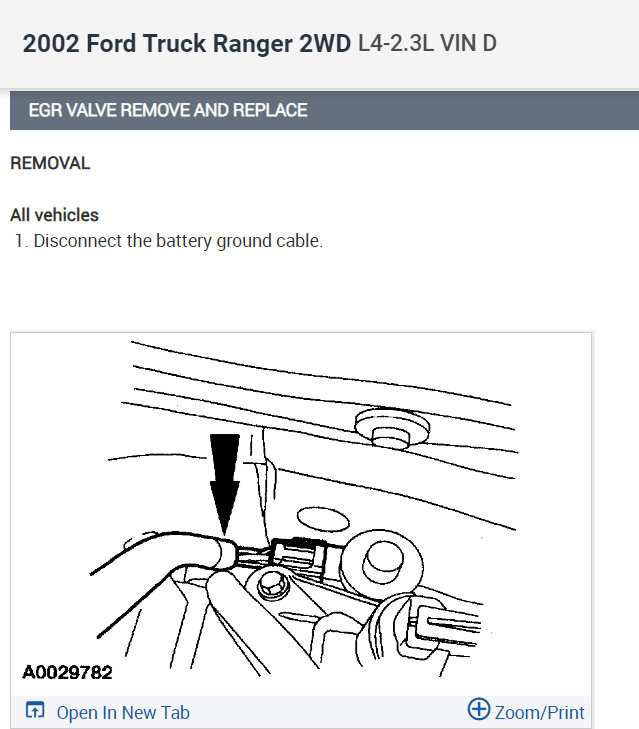 2002 Ford Truck Ranger 2WD L4-2.3L VIN D

EGR VALVE REMOVE AND REPLACE

REMOVAL

All vehicles

1. Disconnect the battery ground cable.

A0029782

Open In New Tab

Zoom/Print