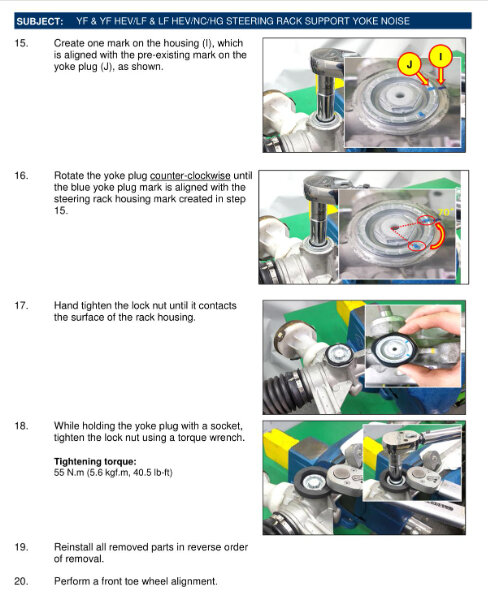 SUBJECT: YF & YF HEV/LF & LF HEV/NC/HG STEERING RACK SUPPORT YOKE NOISE

15. Create one mark on the housing (I), which is aligned with the pre-existing mark on the yoke plug (J), as shown.

J

I

16. Rotate the yoke plug counter-clockwise until the blue yoke plug mark is aligned with the steering rack housing mark created in step 15.

70°

17. Hand tighten the lock nut until it contacts the surface of the rack housing.

18. While holding the yoke plug with a socket, tighten the lock nut using a torque wrench.

Tightening torque:
55 N.m (5.6 kgf.m, 40.5 lb-ft)

19. Reinstall all removed parts in reverse order of removal.

20. Perform a front toe wheel alignment.