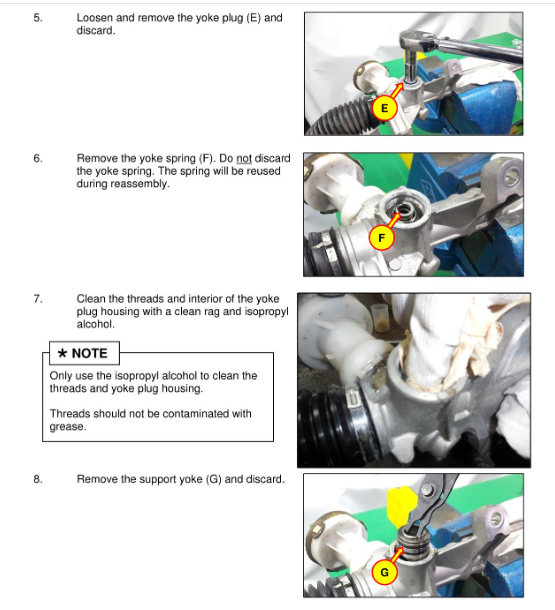 5. Loosen and remove the yoke plug (E) and discard.

E

6. Remove the yoke spring (F). Do not discard the yoke spring. The spring will be reused during reassembly.

F

7. Clean the threads and interior of the yoke plug housing with a clean rag and isopropyl alcohol.

★ NOTE

Only use the isopropyl alcohol to clean the threads and yoke plug housing.

Threads should not be contaminated with grease.

8. Remove the support yoke (G) and discard.

G