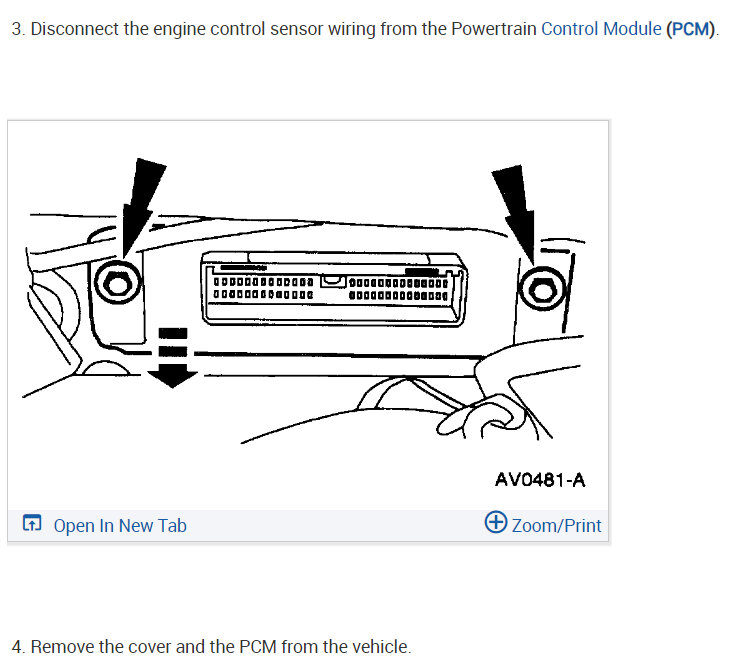 3. Disconnect the engine control sensor wiring from the Powertrain Control Module (PCM).

AV0481-A

Open In New Tab

Zoom/Print

4. Remove the cover and the PCM from the vehicle.